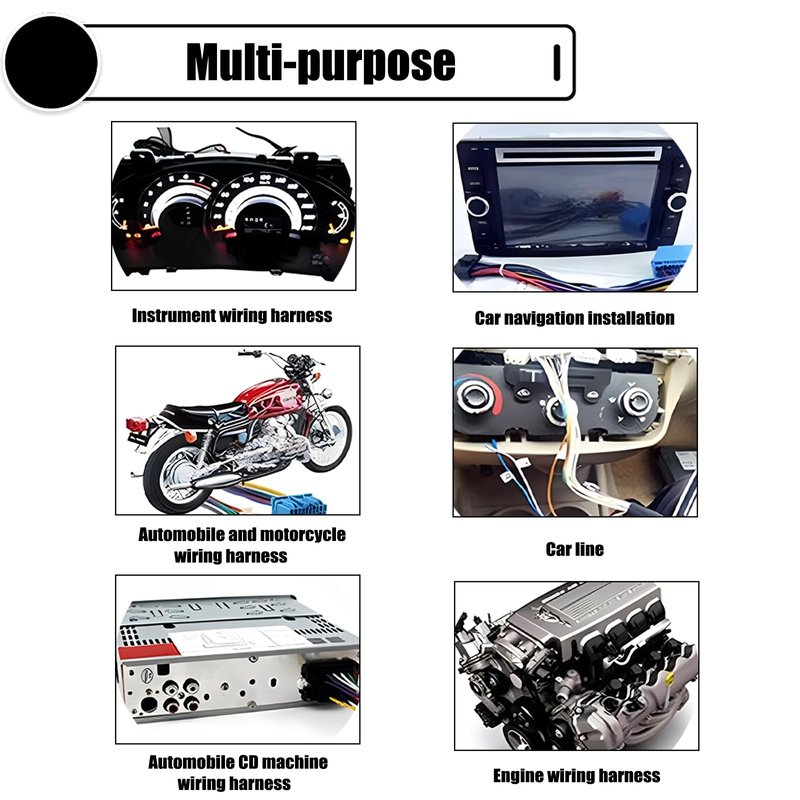 Multi-purpose

Instrument wiring harness

Car navigation installation

Automobile and motorcycle wiring harness

Car line

Automobile CD machine wiring harness

Engine wiring harness