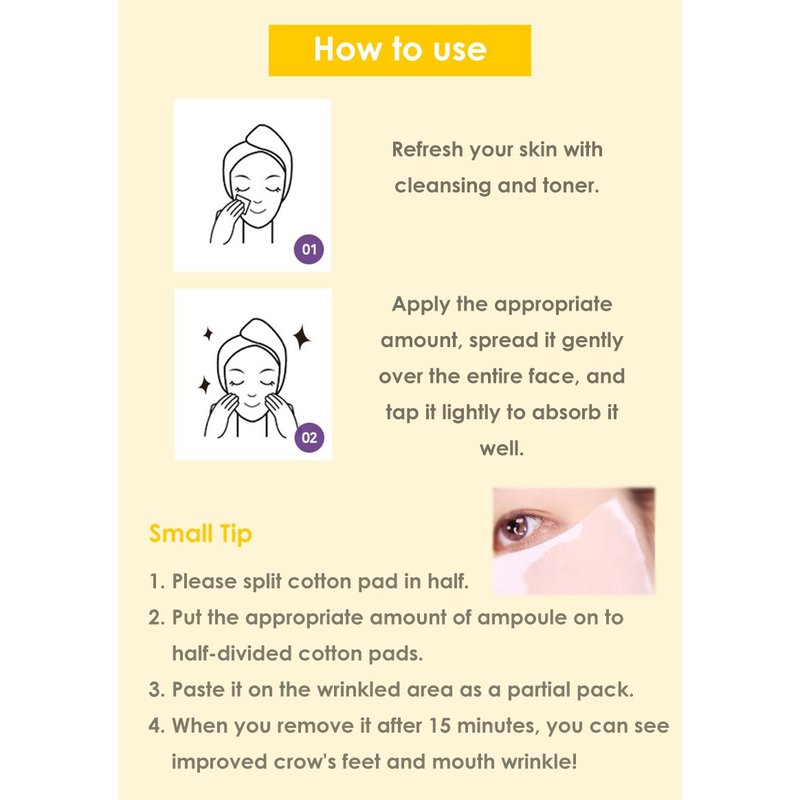 How to use

01

Refresh your skin with cleansing and toner.

02

Apply the appropriate amount, spread it gently over the entire face, and tap it lightly to absorb it well.

Small Tip

1. Please split cotton pad in half.
2. Put the appropriate amount of ampoule on to half-divided cotton pads.
3. Paste it on the wrinkled area as a partial pack.
4. When you remove it after 15 minutes, you can see improved crow's feet and mouth wrinkle!