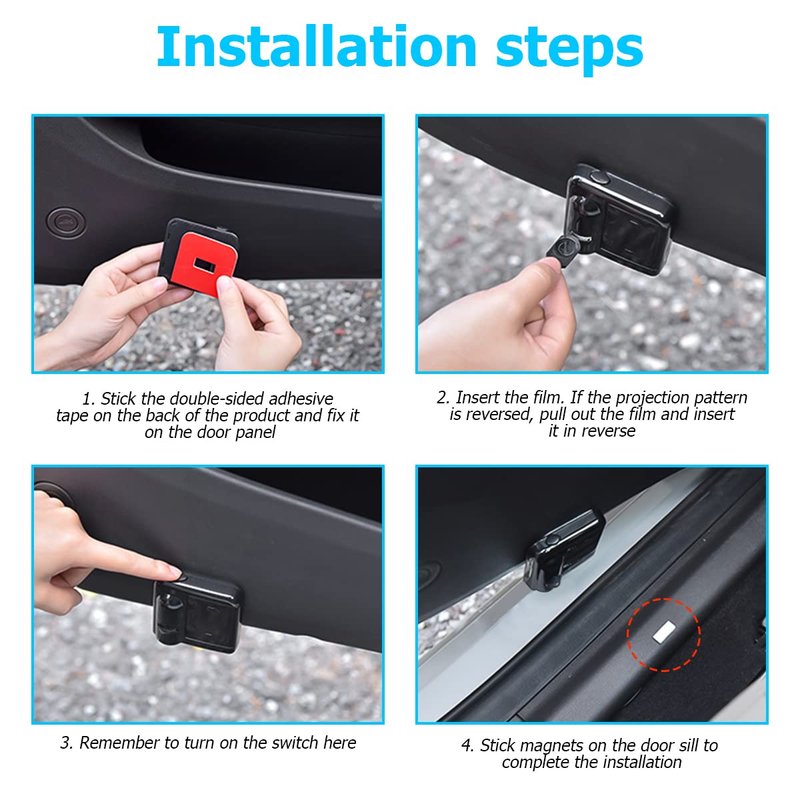 Installation steps

1. Stick the double-sided adhesive tape on the back of the product and fix it on the door panel

2. Insert the film. If the projection pattern is reversed, pull out the film and insert it in reverse

3. Remember to turn on the switch here

4. Stick magnets on the door sill to complete the installation