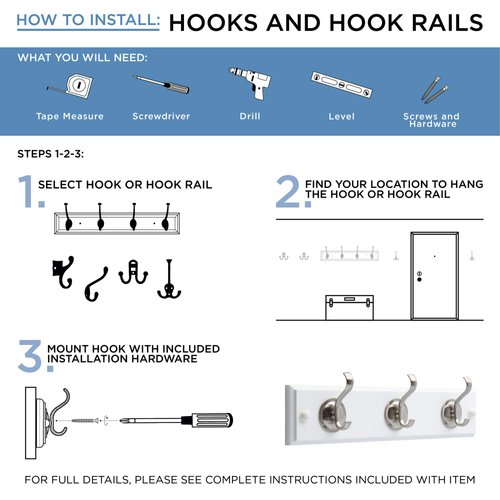 HOW TO INSTALL: HOOKS AND HOOK RAILS

WHAT YOU WILL NEED:

Tape Measure

Screwdriver

Drill

Level

Screws and Hardware

STEPS 1-2-3:

1. SELECT HOOK OR HOOK RAIL

2. FIND YOUR LOCATION TO HANG THE HOOK OR HOOK RAIL

3. MOUNT HOOK WITH INCLUDED INSTALLATION HARDWARE

FOR FULL DETAILS, PLEASE SEE COMPLETE INSTRUCTIONS INCLUDED WITH ITEM