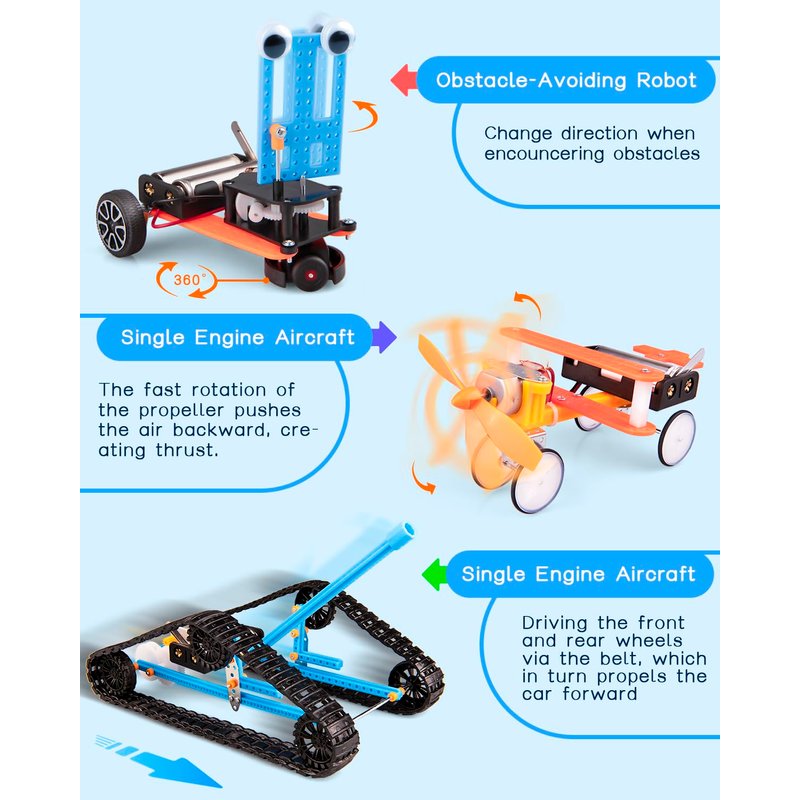 Obstacle-Avoiding Robot

Change direction when encouncering obstacles

360°

Single Engine Aircraft

The fast rotation of the propeller pushes the air backward, creating thrust.

Single Engine Aircraft

Driving the front and rear wheels via the belt, which in turn propels the car forward