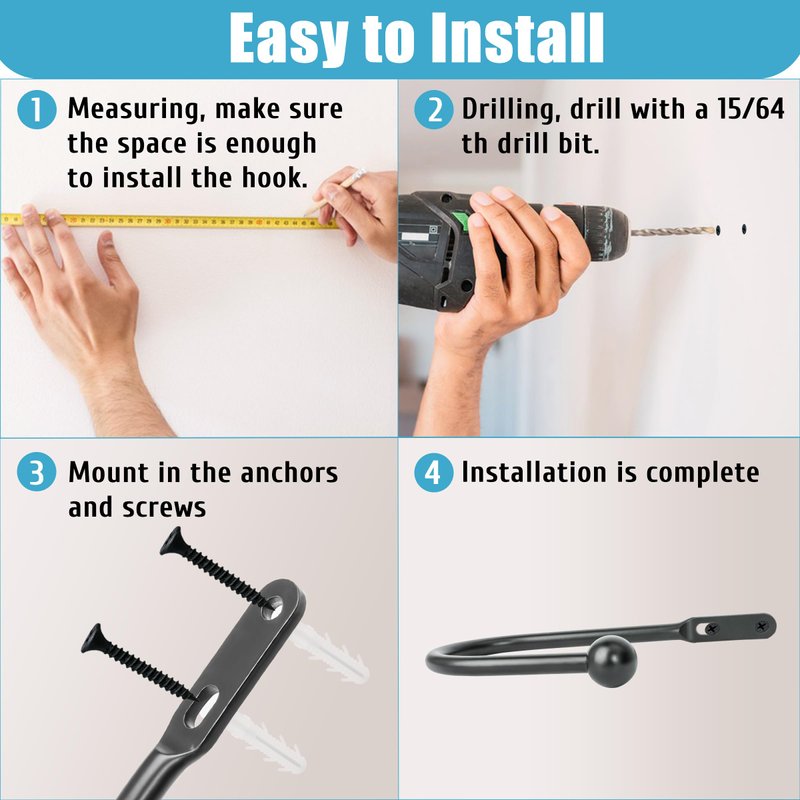 Easy to Install

1 Measuring, make sure the space is enough to install the hook.

2 Drilling, drill with a 15/64 th drill bit.

3 Mount in the anchors and screws

4 Installation is complete