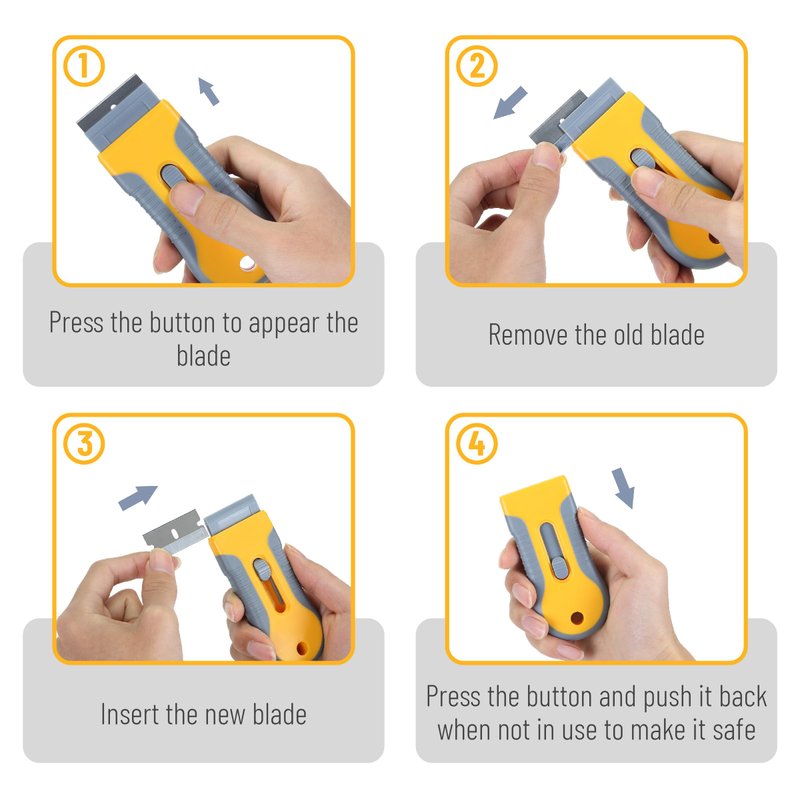 ①

Press the button to appear the blade

②

Remove the old blade

③

Insert the new blade

④

Press the button and push it back when not in use to make it safe