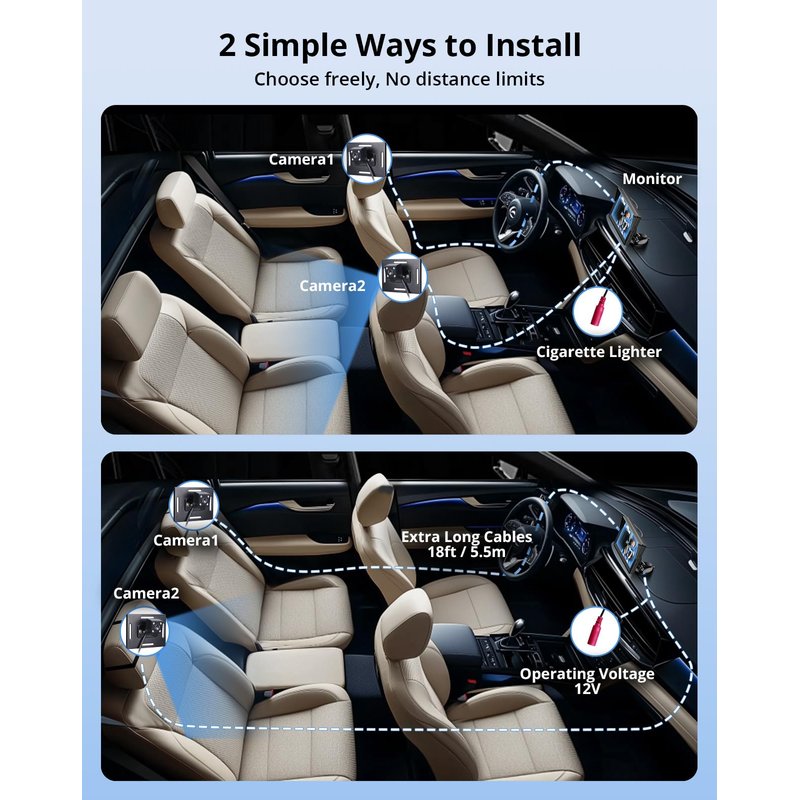 2 Simple Ways to Install

Choose freely, No distance limits

Camera1

Monitor

Camera2

Cigarette Lighter

Camera1

Extra Long Cables 18ft / 5.5m

Camera2

Operating Voltage 12V