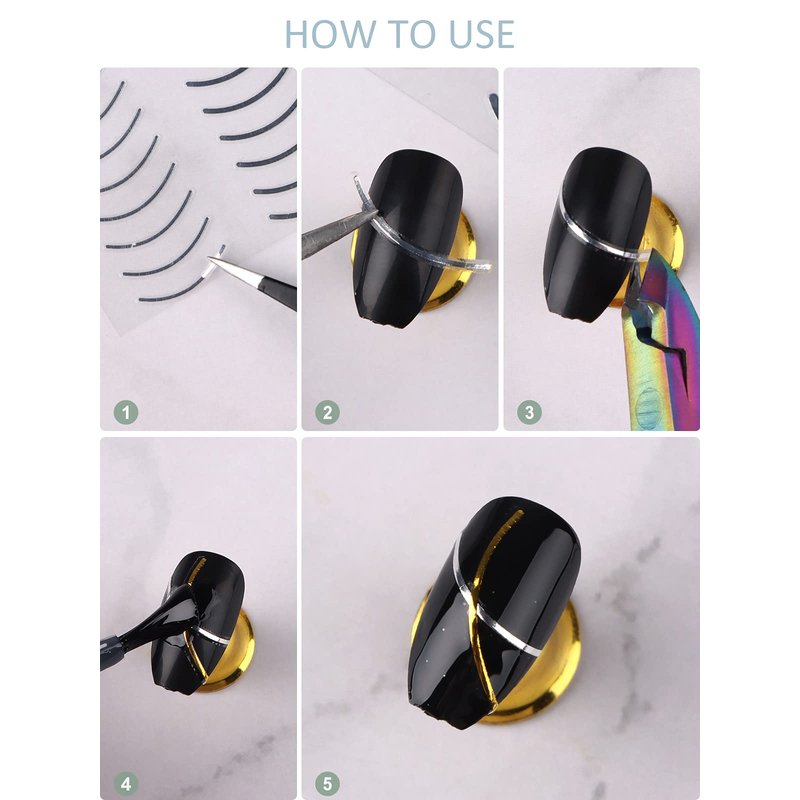 HOW TO USE

1

2

3

4

5