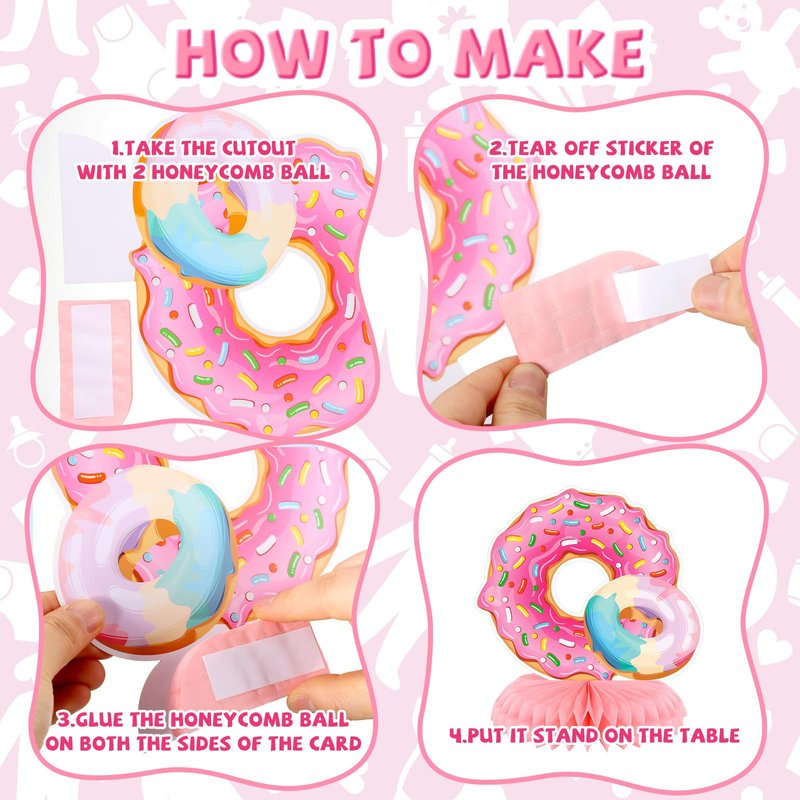 HOW TO MAKE

1.TAKE THE CUTOUT WITH 2 HONEYCOMB BALL

2.TEAR OFF STICKER OF THE HONEYCOMB BALL

3.GLUE THE HONEYCOMB BALL ON BOTH THE SIDES OF THE CARD

4.PUT IT STAND ON THE TABLE