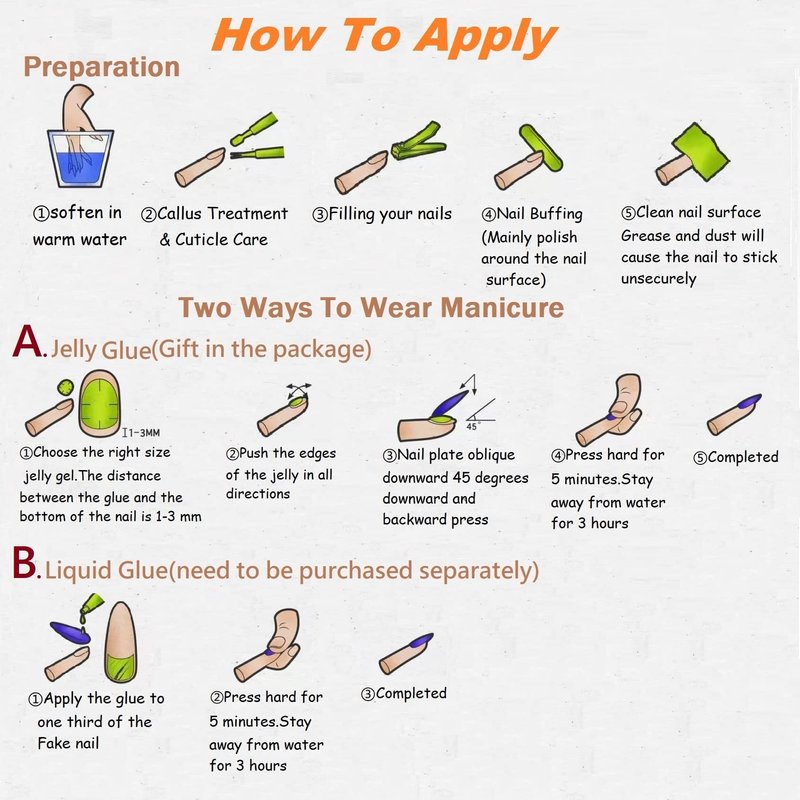 How To Apply

Preparation

①soften in warm water

②Callus Treatment & Cuticle Care

③Filling your nails

④Nail Buffing (Mainly polish around the nail surface)

⑤Clean nail surface Grease and dust will cause the nail to stick unsecurely

Two Ways To Wear Manicure

A. Jelly Glue(Gift in the package)

1-3MM

①Choose the right size jelly gel.The distance between the glue and the bottom of the nail is 1-3 mm

②Push the edges of the jelly in all directions

45°

③Nail plate oblique downward 45 degrees downward and backward press

④Press hard for 5 minutes.Stay away from water for 3 hours

⑤Completed

B. Liquid Glue(need to be purchased separately)

①Apply the glue to one third of the Fake nail

②Press hard for 5 minutes.Stay away from water for 3 hours

③Completed