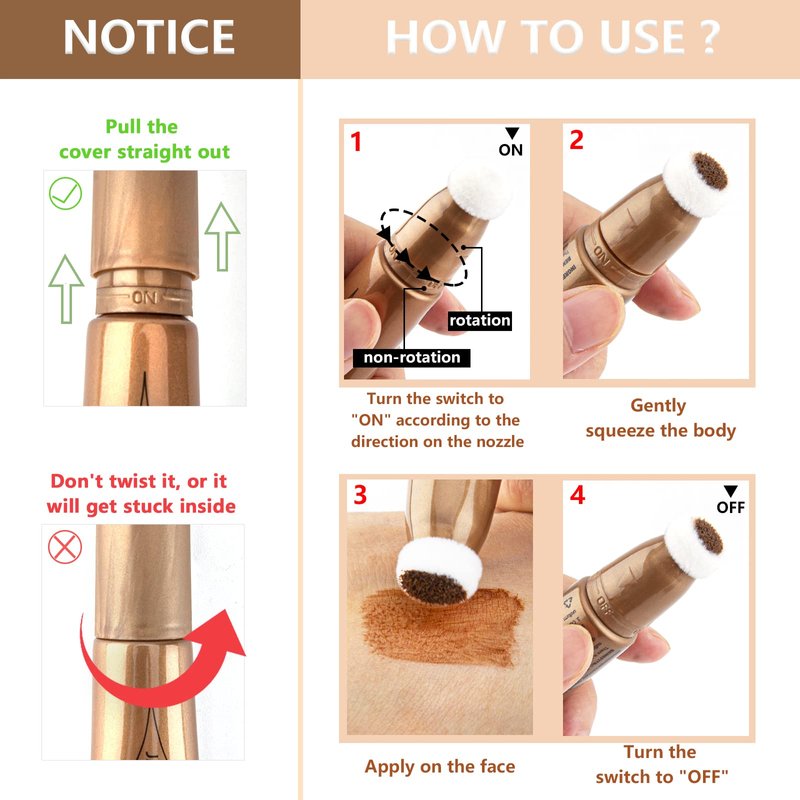 NOTICE

Pull the cover straight out

ON

Don't twist it, or it will get stuck inside

HOW TO USE ?

1

ON

rotation

non-rotation

Turn the switch to "ON" according to the direction on the nozzle

2

ON

Gently squeeze the body

3

Apply on the face

4

OFF

OFF

Turn the switch to "OFF"