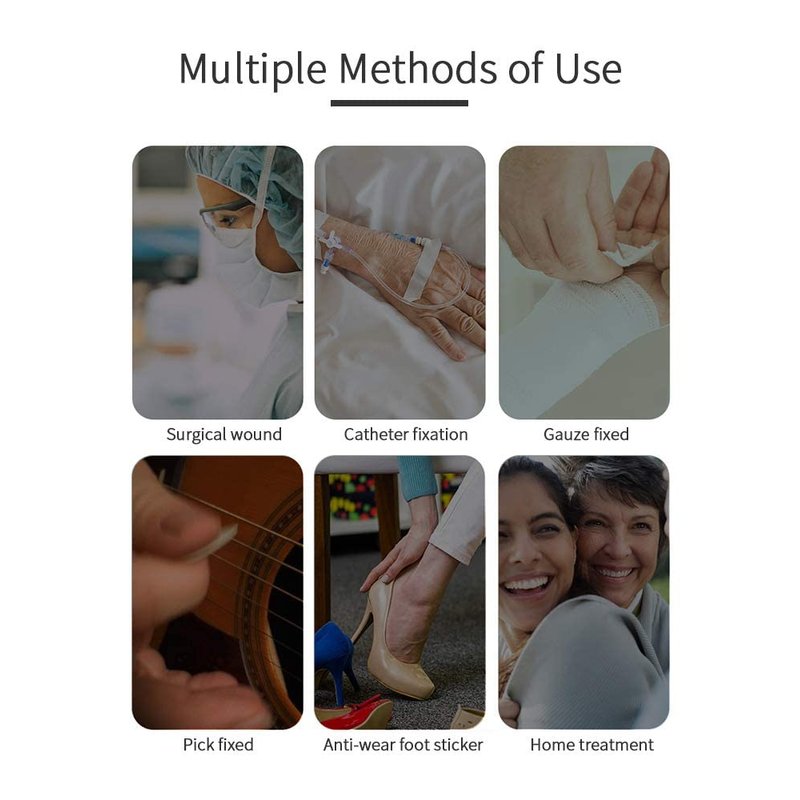 Multiple Methods of Use

Surgical wound

Catheter fixation

Gauze fixed

Pick fixed

Anti-wear foot sticker

Home treatment