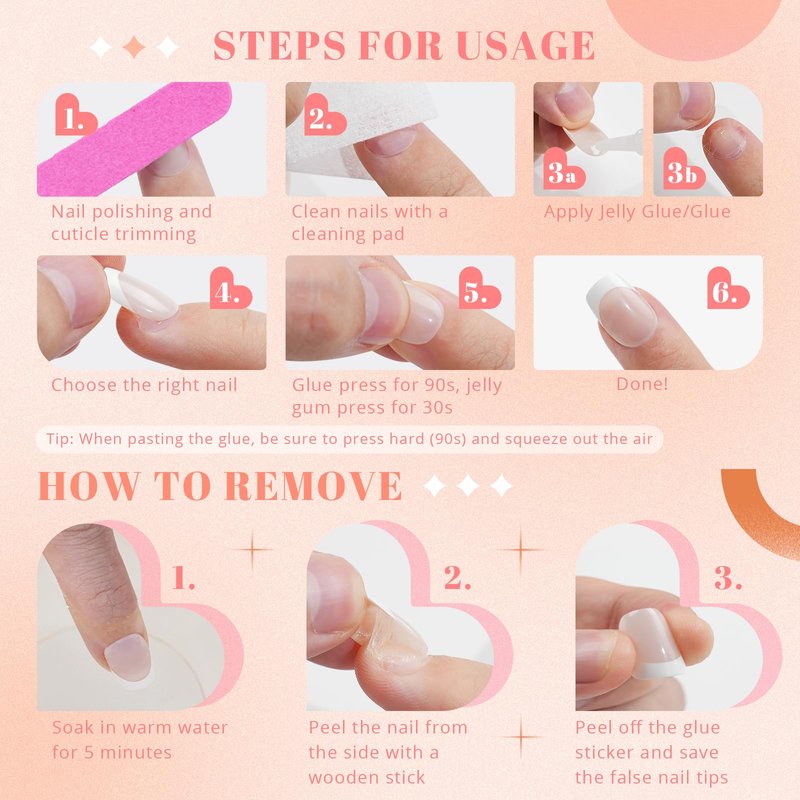 STEPS FOR USAGE

1.
Nail polishing and cuticle trimming

2.
Clean nails with a cleaning pad

3a 3b
Apply Jelly Glue/Glue

4.
Choose the right nail

5.
Glue press for 90s, jelly gum press for 30s

6.
Done!

Tip: When pasting the glue, be sure to press hard (90s) and squeeze out the air

HOW TO REMOVE

1.
Soak in warm water for 5 minutes

2.
Peel the nail from the side with a wooden stick

3.
Peel off the glue sticker and save the false nail tips