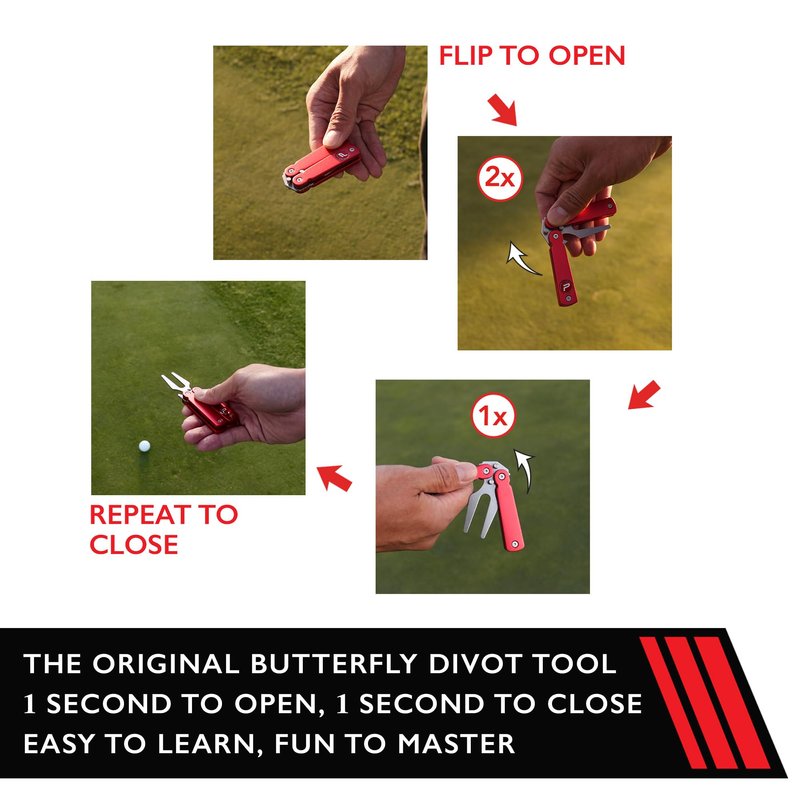 FLIP TO OPEN

2x

1x

REPEAT TO CLOSE

THE ORIGINAL BUTTERFLY DIVOT TOOL
1 SECOND TO OPEN, 1 SECOND TO CLOSE
EASY TO LEARN, FUN TO MASTER