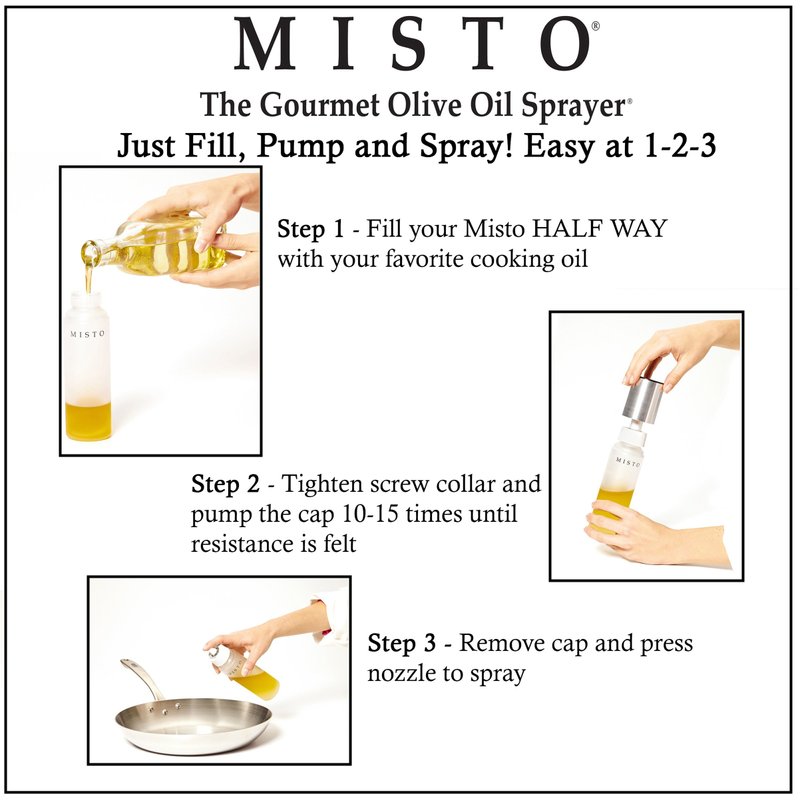 MISTO®

The Gourmet Olive Oil Sprayer®
Just Fill, Pump and Spray! Easy at 1-2-3

MISTO

Step 1 - Fill your Misto HALF WAY with your favorite cooking oil

MISTO

Step 2 - Tighten screw collar and pump the cap 10-15 times until resistance is felt

Step 3 - Remove cap and press nozzle to spray