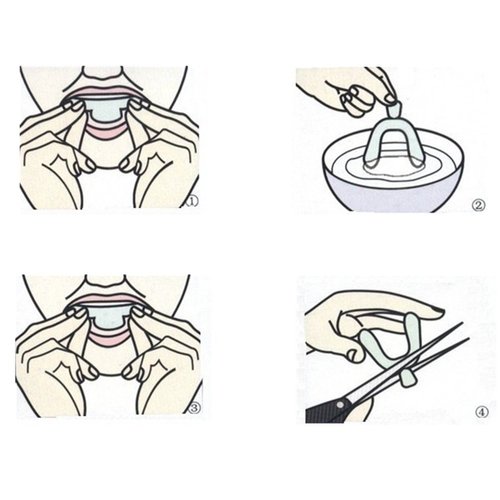 ①

②

③

④