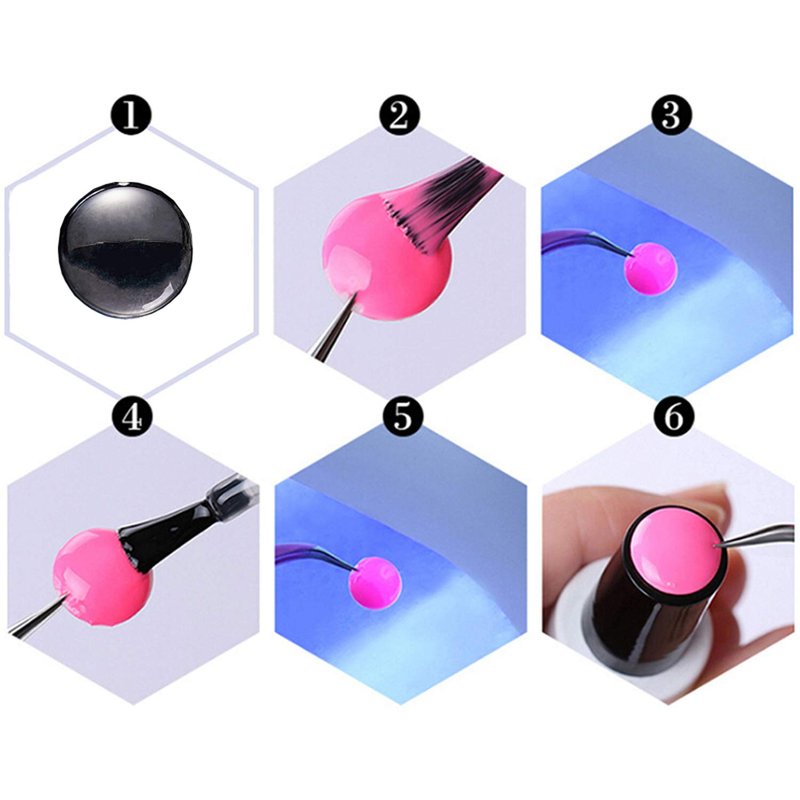 1
2
3
4
5
6