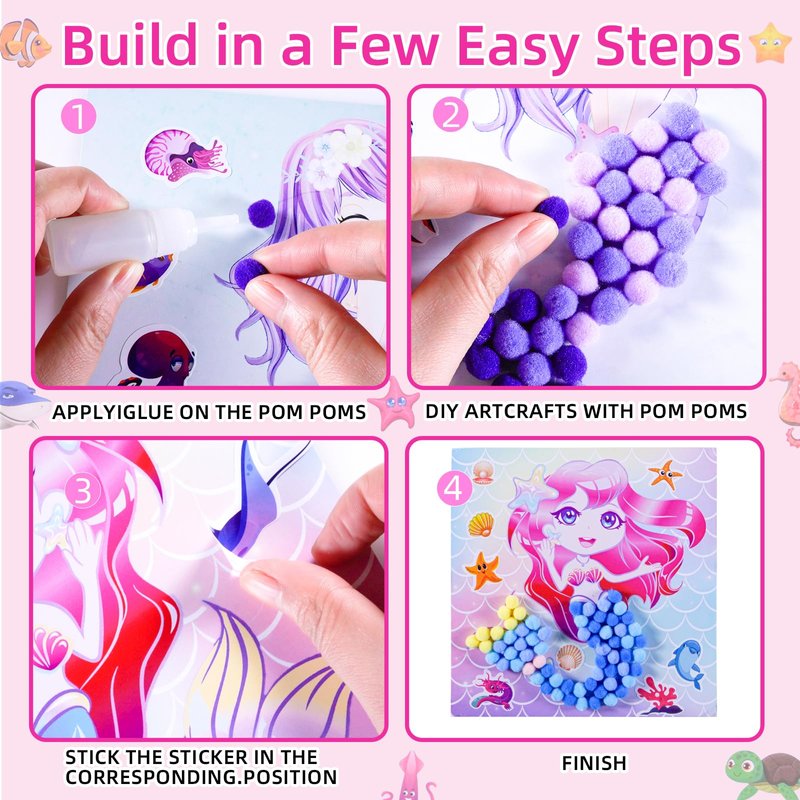 Build in a Few Easy Steps

1

APPLYIGLUE ON THE POM POMS

2

DIY ARTCRAFTS WITH POM POMS

3

STICK THE STICKER IN THE CORRESPONDING.POSITION

4

FINISH