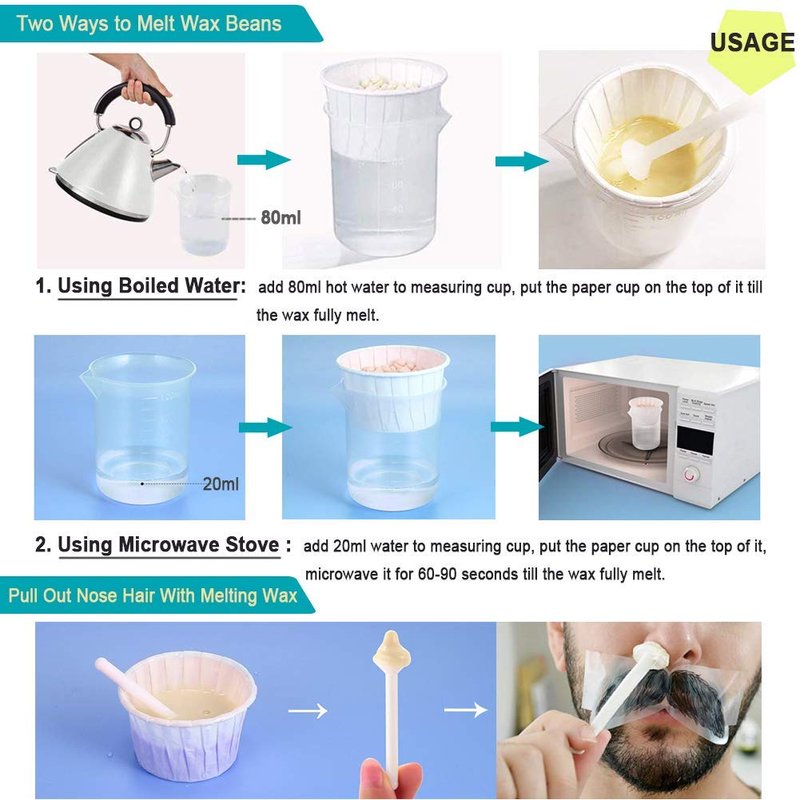 Two Ways to Melt Wax Beans

USAGE

80ml

1. Using Boiled Water: add 80ml hot water to measuring cup, put the paper cup on the top of it till the wax fully melt.

20ml

2. Using Microwave Stove : add 20ml water to measuring cup, put the paper cup on the top of it, microwave it for 60-90 seconds till the wax fully melt.

Pull Out Nose Hair With Melting Wax