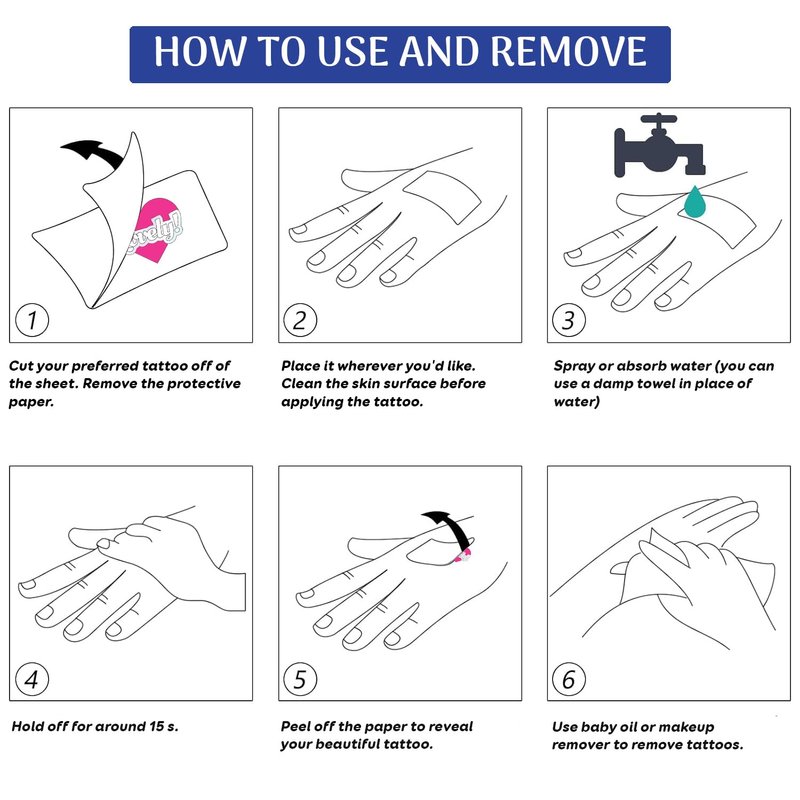 HOW TO USE AND REMOVE

Lovely!

1

Cut your preferred tattoo off of the sheet. Remove the protective paper.

2

Place it wherever you'd like. Clean the skin surface before applying the tattoo.

3

Spray or absorb water (you can use a damp towel in place of water)

4

Hold off for around 15 s.

5

Peel off the paper to reveal your beautiful tattoo.

6

Use baby oil or makeup remover to remove tattoos.