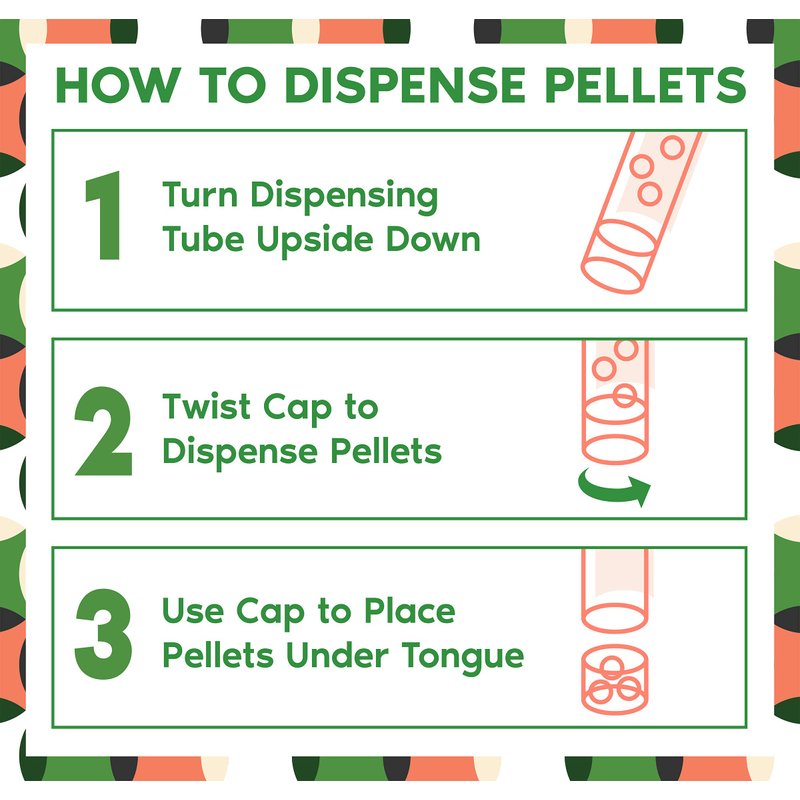 HOW TO DISPENSE PELLETS

1 Turn Dispensing Tube Upside Down

2 Twist Cap to Dispense Pellets

3 Use Cap to Place Pellets Under Tongue