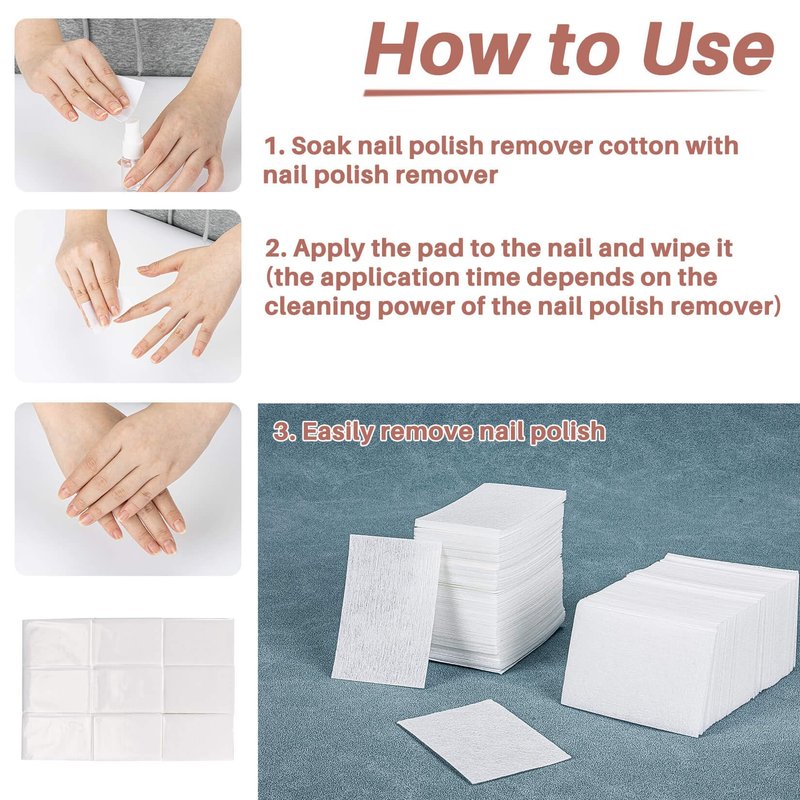 How to Use

1. Soak nail polish remover cotton with nail polish remover

2. Apply the pad to the nail and wipe it (the application time depends on the cleaning power of the nail polish remover)

3. Easily remove nail polish