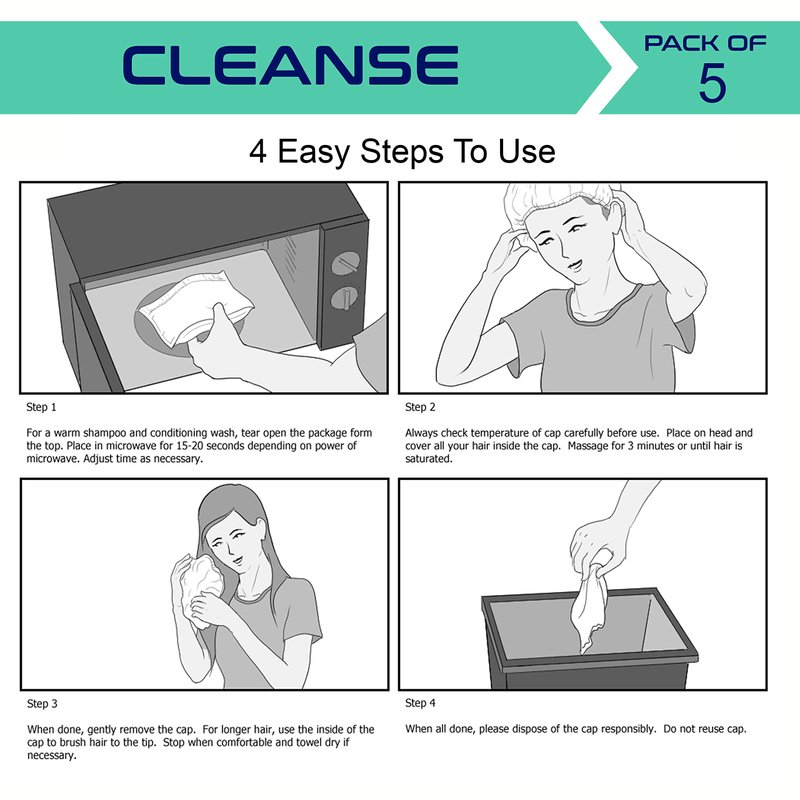 CLEANSE

PACK OF
5

4 Easy Steps To Use

Step 1

For a warm shampoo and conditioning wash, tear open the package form the top. Place in microwave for 15-20 seconds depending on power of microwave. Adjust time as necessary.

Step 2

Always check temperature of cap carefully before use. Place on head and cover all your hair inside the cap. Massage for 3 minutes or until hair is saturated.

Step 3

When done, gently remove the cap. For longer hair, use the inside of the cap to brush hair to the tip. Stop when comfortable and towel dry if necessary.

Step 4

When all done, please dispose of the cap responsibly. Do not reuse cap.