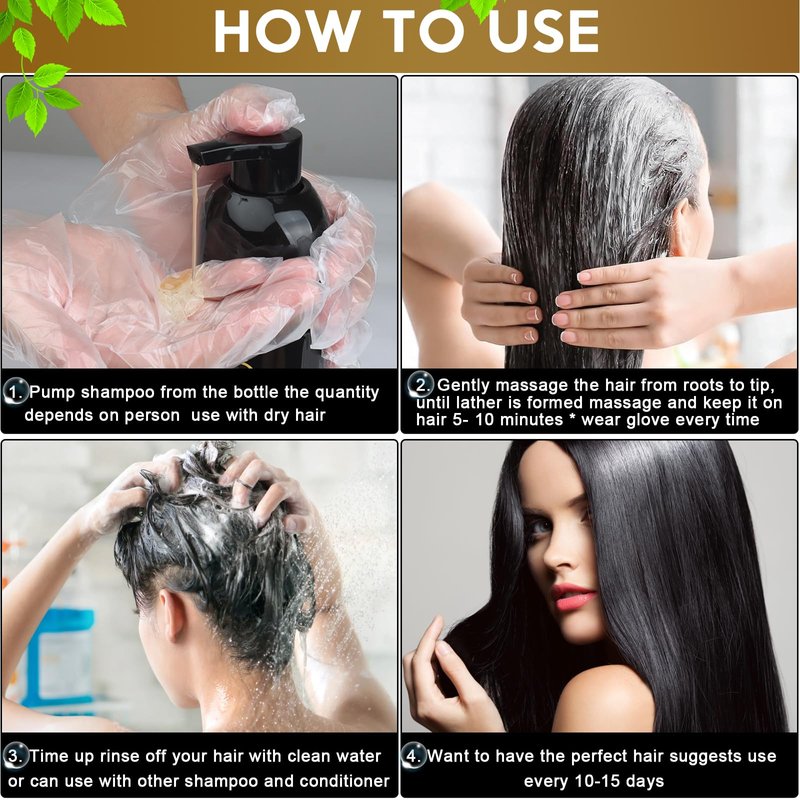 HOW TO USE

1. Pump shampoo from the bottle the quantity depends on person use with dry hair

2. Gently massage the hair from roots to tip, until lather is formed massage and keep it on hair 5- 10 minutes * wear glove every time

3. Time up rinse off your hair with clean water or can use with other shampoo and conditioner

4. Want to have the perfect hair suggests use every 10-15 days