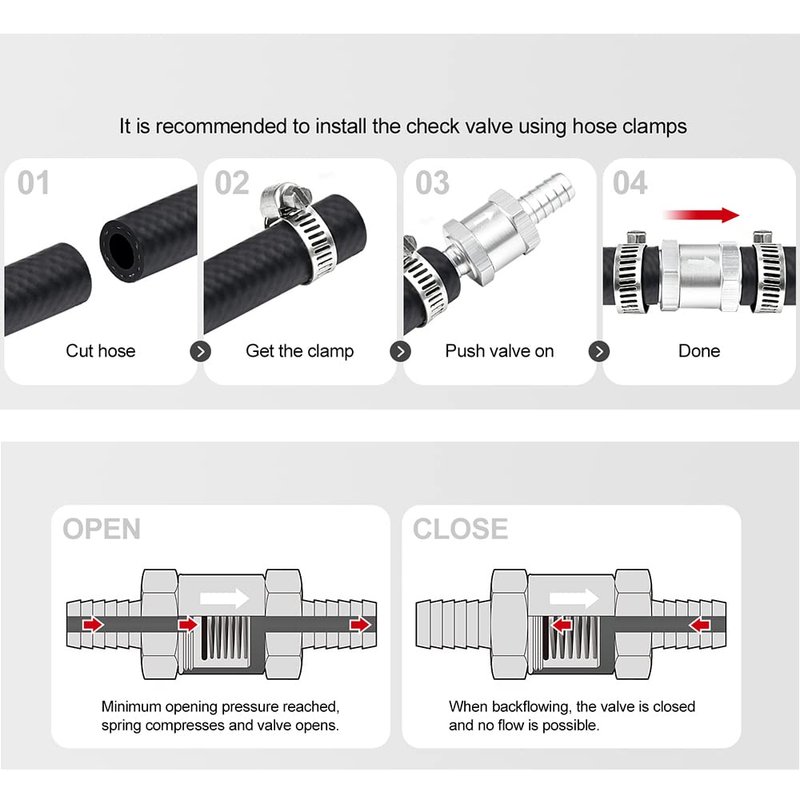 It is recommended to install the check valve using hose clamps

01

Cut hose

02

Get the clamp

03

Push valve on

04

Done

OPEN

Minimum opening pressure reached, spring compresses and valve opens.

CLOSE

When backflowing, the valve is closed and no flow is possible.