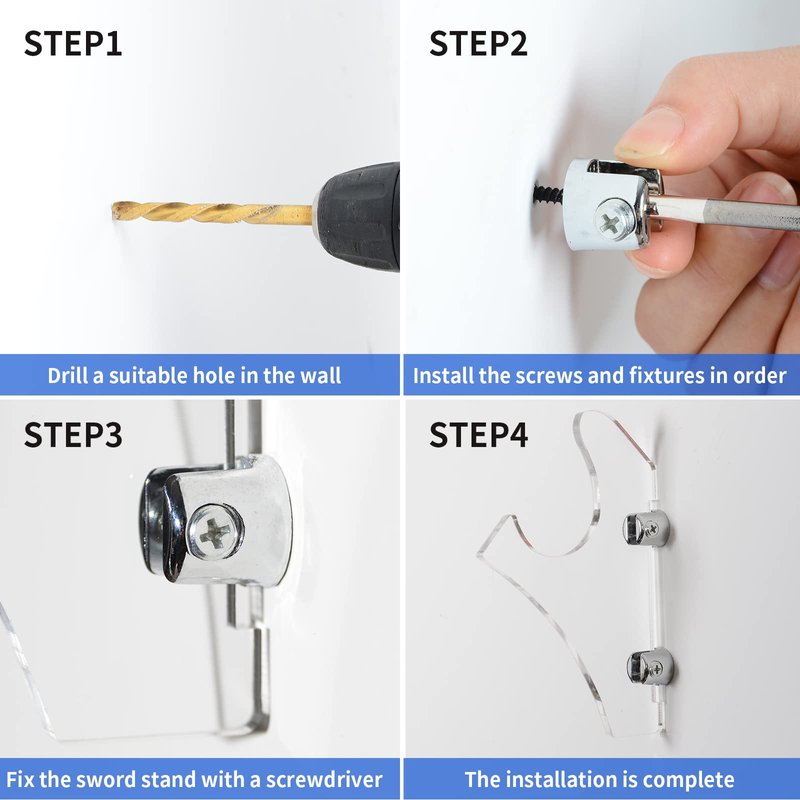 STEP1

Drill a suitable hole in the wall

STEP2

Install the screws and fixtures in order

STEP3

Fix the sword stand with a screwdriver

STEP4

The installation is complete