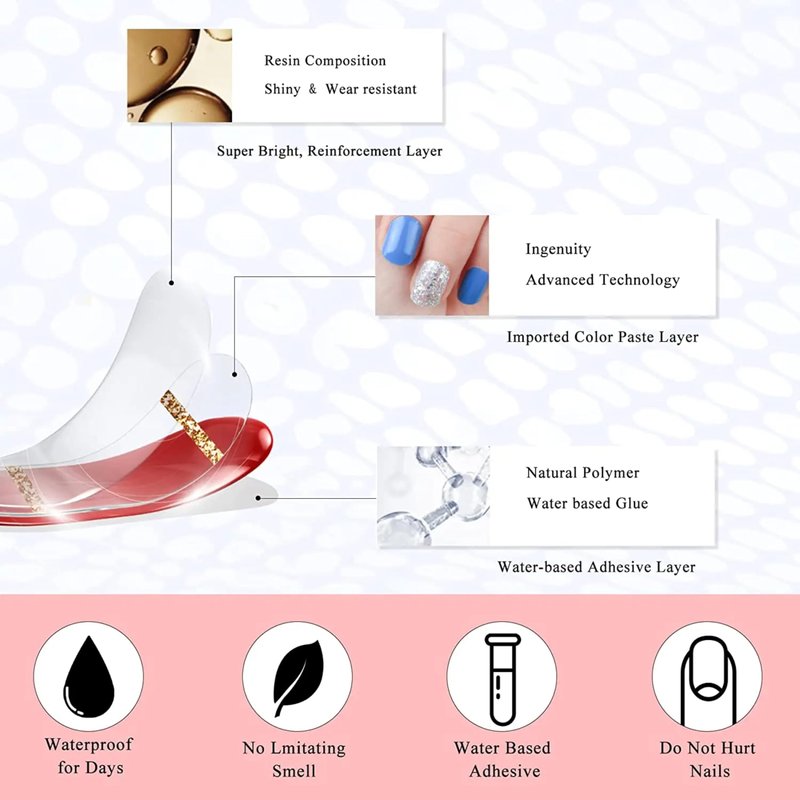 Resin Composition
Shiny & Wear resistant

Super Bright, Reinforcement Layer

Ingenuity
Advanced Technology

Imported Color Paste Layer

Natural Polymer
Water based Glue

Water-based Adhesive Layer

Waterproof for Days

No Lmitating Smell

Water Based Adhesive

Do Not Hurt Nails