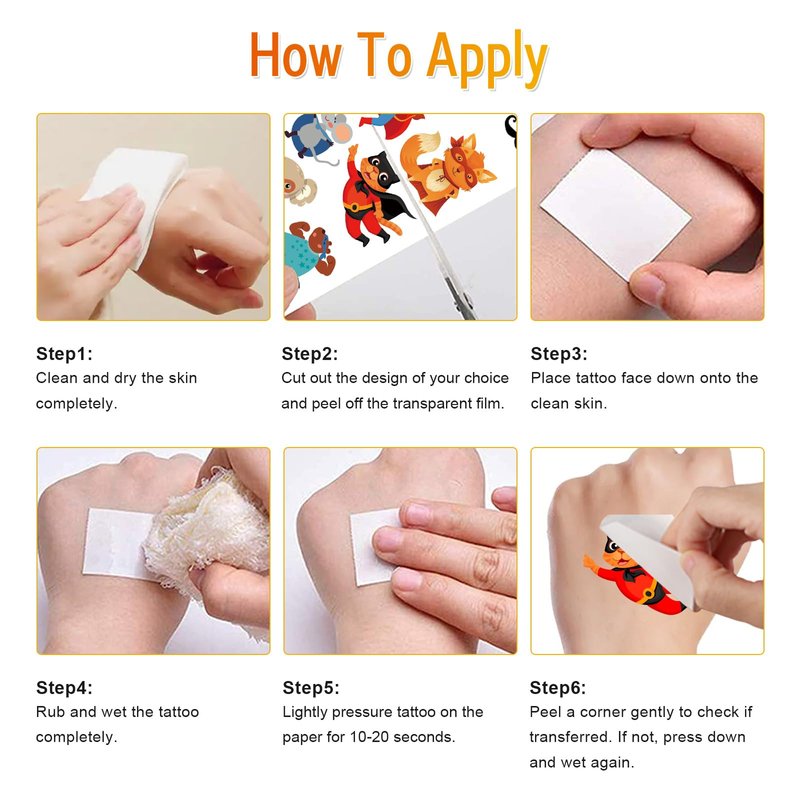 How To Apply

Step1:
Clean and dry the skin completely.

Step2:
Cut out the design of your choice and peel off the transparent film.

Step3:
Place tattoo face down onto the clean skin.

Step4:
Rub and wet the tattoo completely.

Step5:
Lightly pressure tattoo on the paper for 10-20 seconds.

Step6:
Peel a corner gently to check if transferred. If not, press down and wet again.