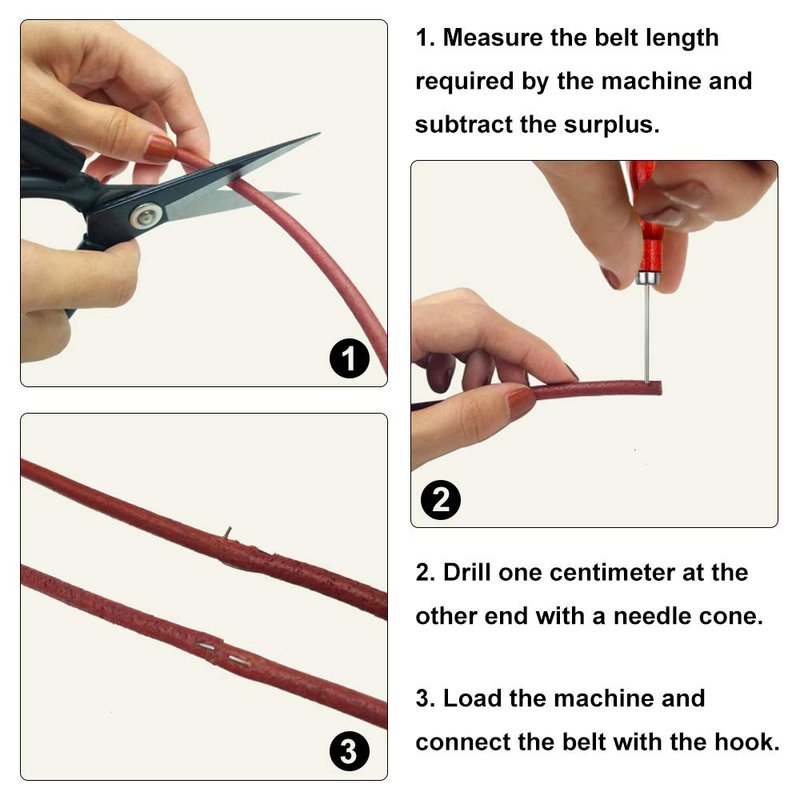 1

1. Measure the belt length required by the machine and subtract the surplus.

2

2. Drill one centimeter at the other end with a needle cone.

3

3. Load the machine and connect the belt with the hook.