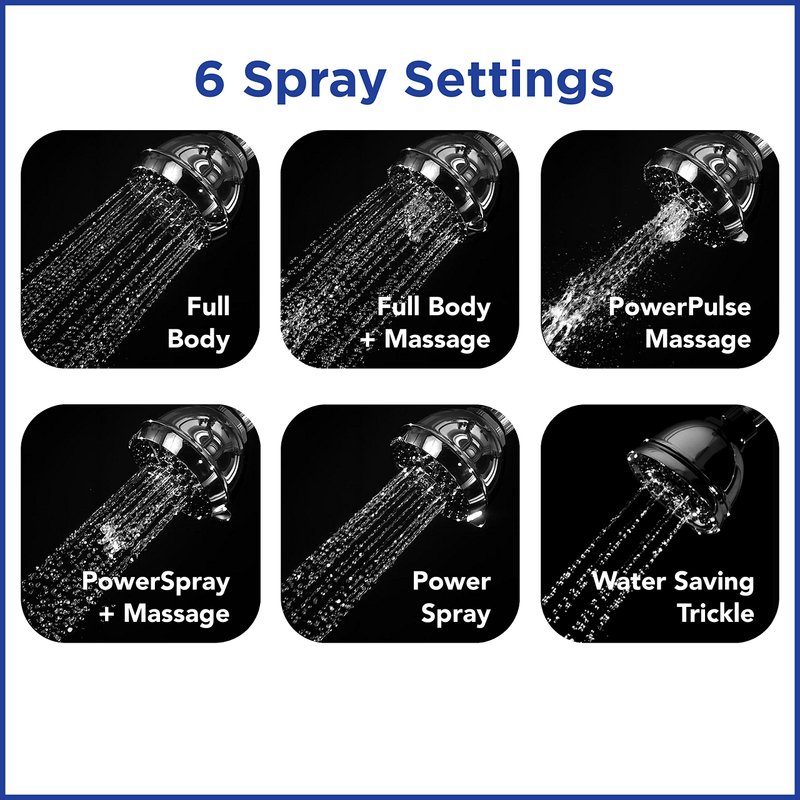 6 Spray Settings

Full Body

Full Body + Massage

PowerPulse Massage

PowerSpray + Massage

Power Spray

Water Saving Trickle