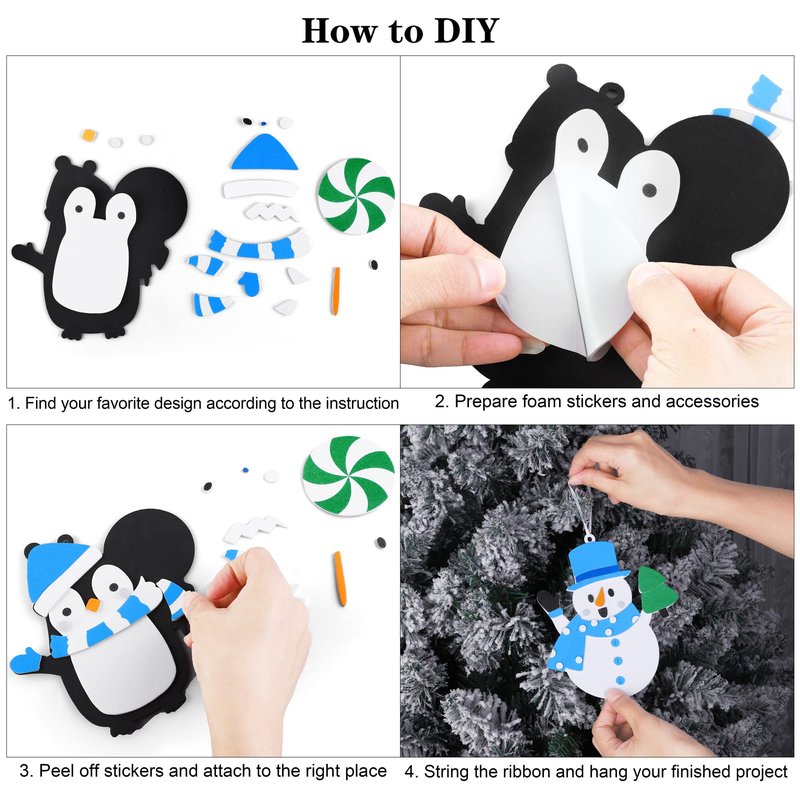 How to DIY

1. Find your favorite design according to the instruction

2. Prepare foam stickers and accessories

3. Peel off stickers and attach to the right place

4. String the ribbon and hang your finished project