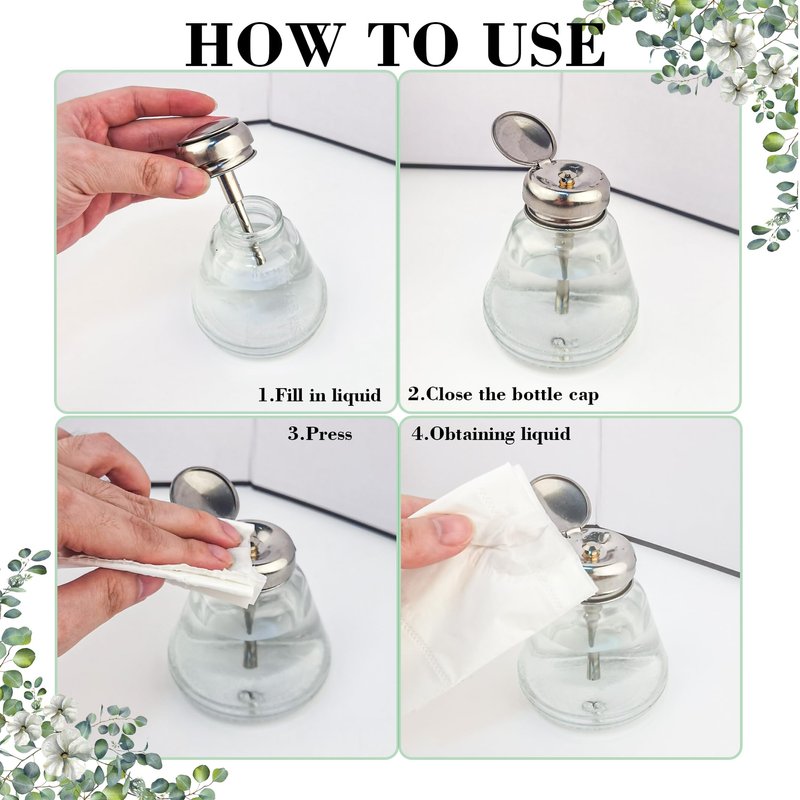 HOW TO USE

1.Fill in liquid

2.Close the bottle cap

3.Press

4.Obtaining liquid