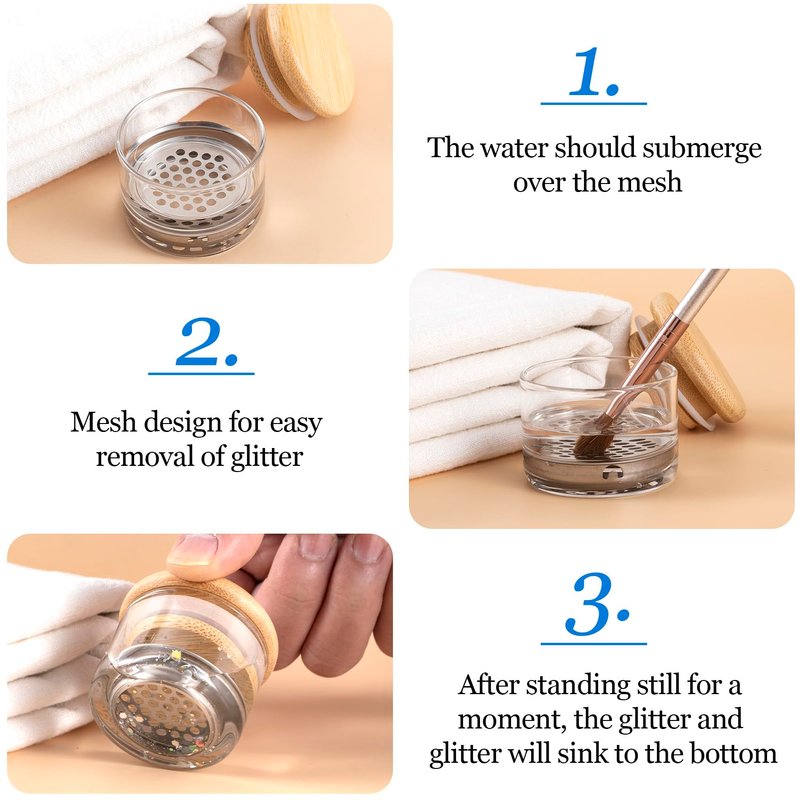 1.

The water should submerge over the mesh

2.

Mesh design for easy removal of glitter

3.

After standing still for a moment, the glitter and glitter will sink to the bottom