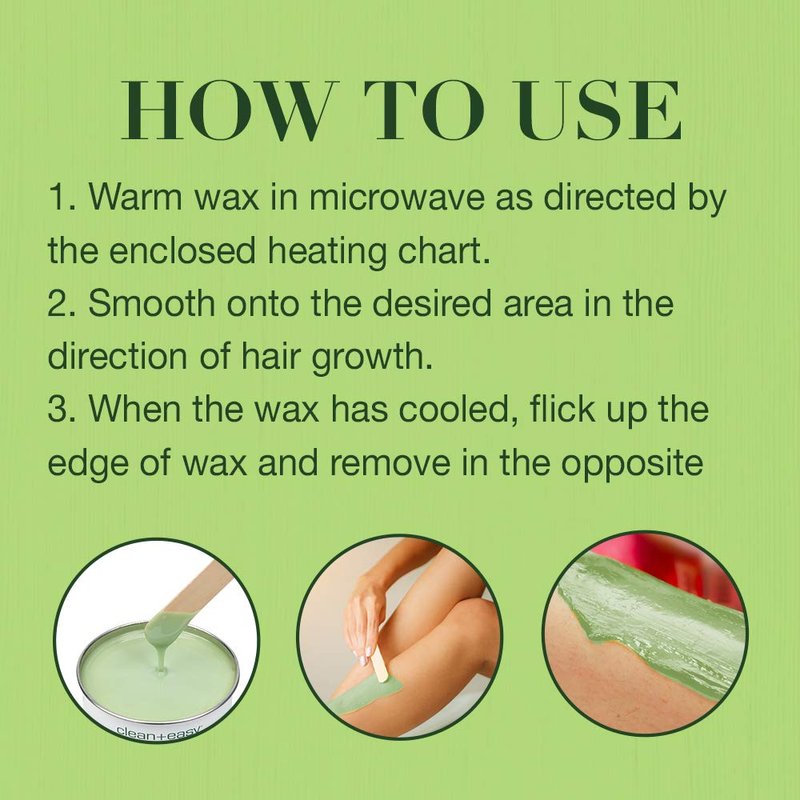 HOW TO USE

1. Warm wax in microwave as directed by the enclosed heating chart.
2. Smooth onto the desired area in the direction of hair growth.
3. When the wax has cooled, flick up the edge of wax and remove in the opposite

clean+easy