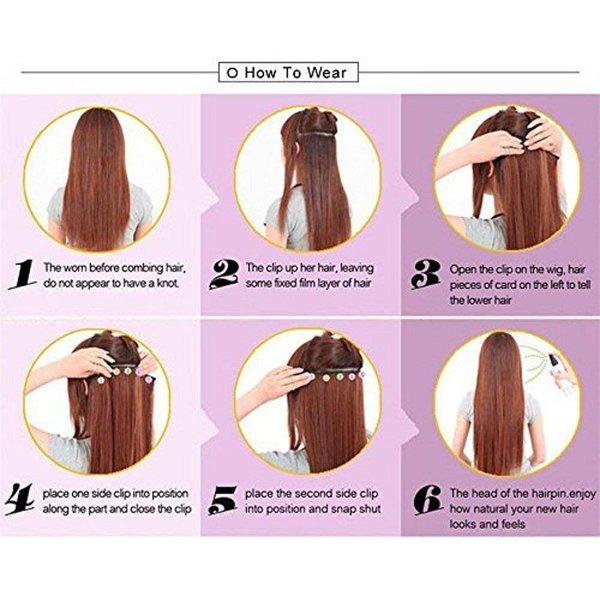 O How To Wear

1 The worn before combing hair, do not appear to have a knot.

2 The clip up her hair, leaving some fixed film layer of hair

3 Open the clip on the wig, hair pieces of card on the left to tell the lower hair

4 place one side clip into position along the part and close the clip

5 place the second side clip into position and snap shut

6 The head of the hairpin.enjoy how natural your new hair looks and feels