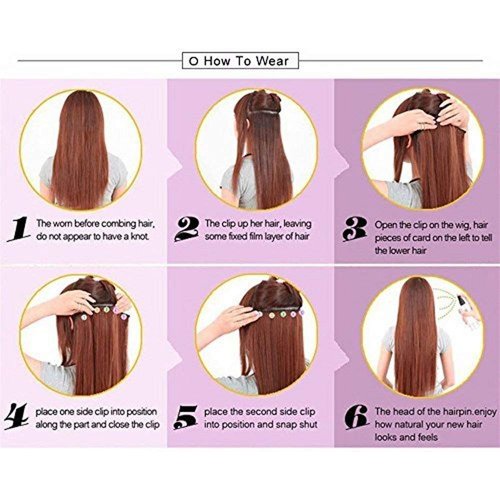 O How To Wear

1 The worn before combing hair, do not appear to have a knot.

2 The clip up her hair, leaving some fixed film layer of hair

3 Open the clip on the wig, hair pieces of card on the left to tell the lower hair

4 place one side clip into position along the part and close the clip

5 place the second side clip into position and snap shut

6 The head of the hairpin.enjoy how natural your new hair looks and feels