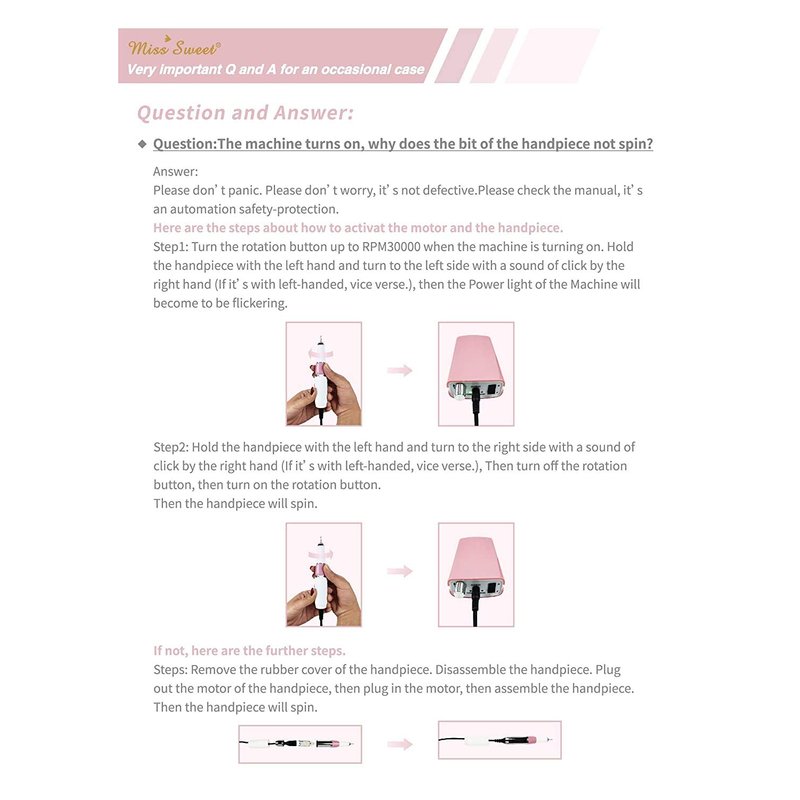 Miss Sweet®
Very important Q and A for an occasional case

Question and Answer:

◆ Question:The machine turns on, why does the bit of the handpiece not spin?

Answer:
Please don' t panic. Please don' t worry, it' s not defective.Please check the manual, it' s an automation safety-protection.

Here are the steps about how to activat the motor and the handpiece.
Step1: Turn the rotation button up to RPM30000 when the machine is turning on. Hold the handpiece with the left hand and turn to the left side with a sound of click by the right hand (If it' s with left-handed, vice verse.), then the Power light of the Machine will become to be flickering.

Step2: Hold the handpiece with the left hand and turn to the right side with a sound of click by the right hand (If it' s with left-handed, vice verse.), Then turn off the rotation button, then turn on the rotation button.
Then the handpiece will spin.

If not, here are the further steps.
Steps: Remove the rubber cover of the handpiece. Disassemble the handpiece. Plug out the motor of the handpiece, then plug in the motor, then assemble the handpiece. Then the handpiece will spin.