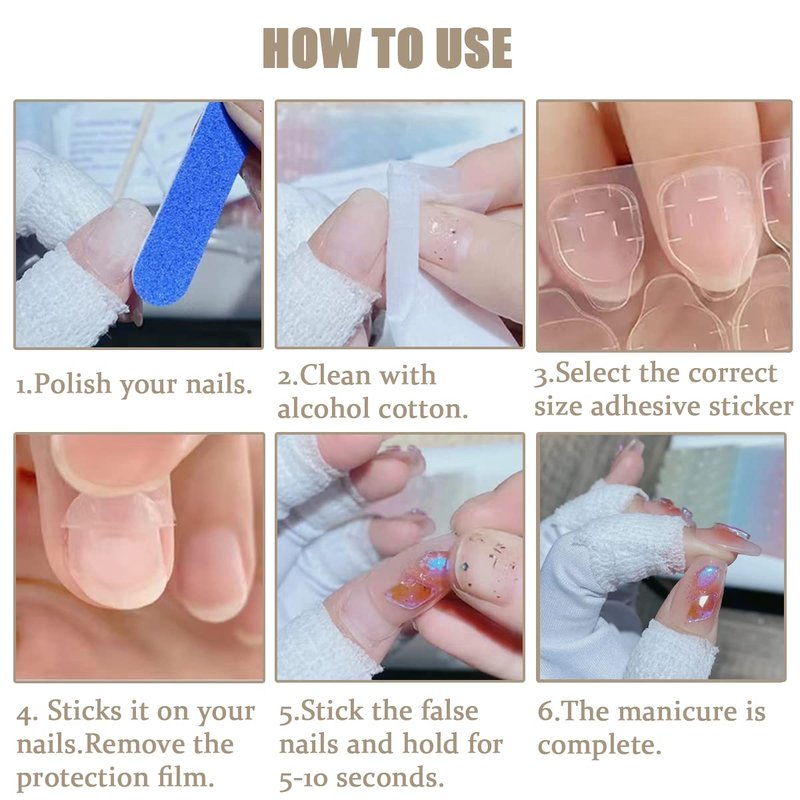 HOW TO USE

1.Polish your nails.

2.Clean with alcohol cotton.

3.Select the correct size adhesive sticker

4. Sticks it on your nails.Remove the protection film.

5.Stick the false nails and hold for 5-10 seconds.

6.The manicure is complete.