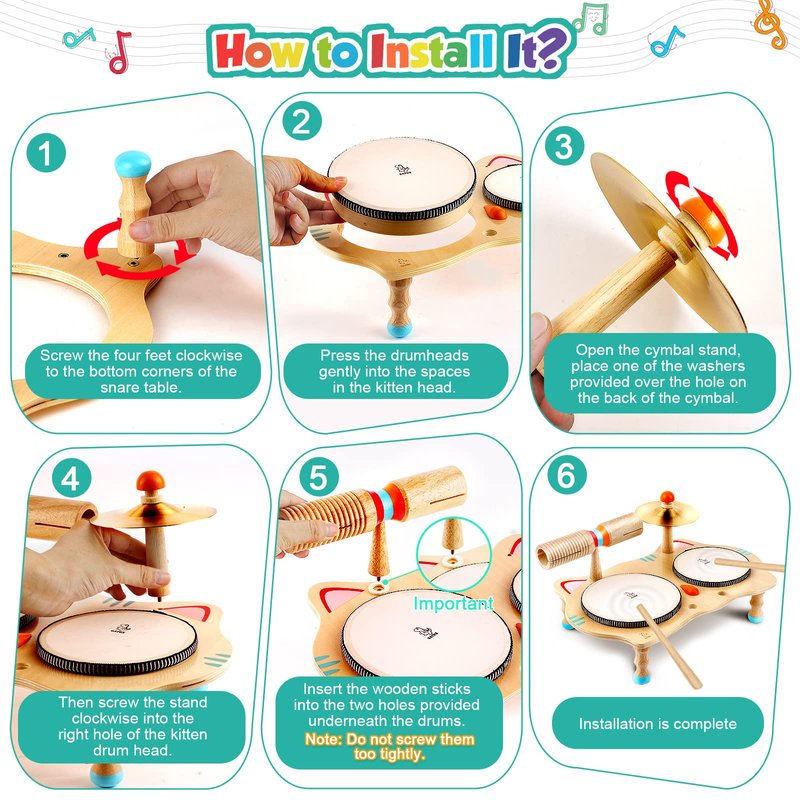 How to Install It?

1
Screw the four feet clockwise to the bottom corners of the snare table.

2
Press the drumheads gently into the spaces in the kitten head.

3
Open the cymbal stand, place one of the washers provided over the hole on the back of the cymbal.

4
Then screw the stand clockwise into the right hole of the kitten drum head.

5
Important
Insert the wooden sticks into the two holes provided underneath the drums.
Note: Do not screw them too tightly.

6
Installation is complete