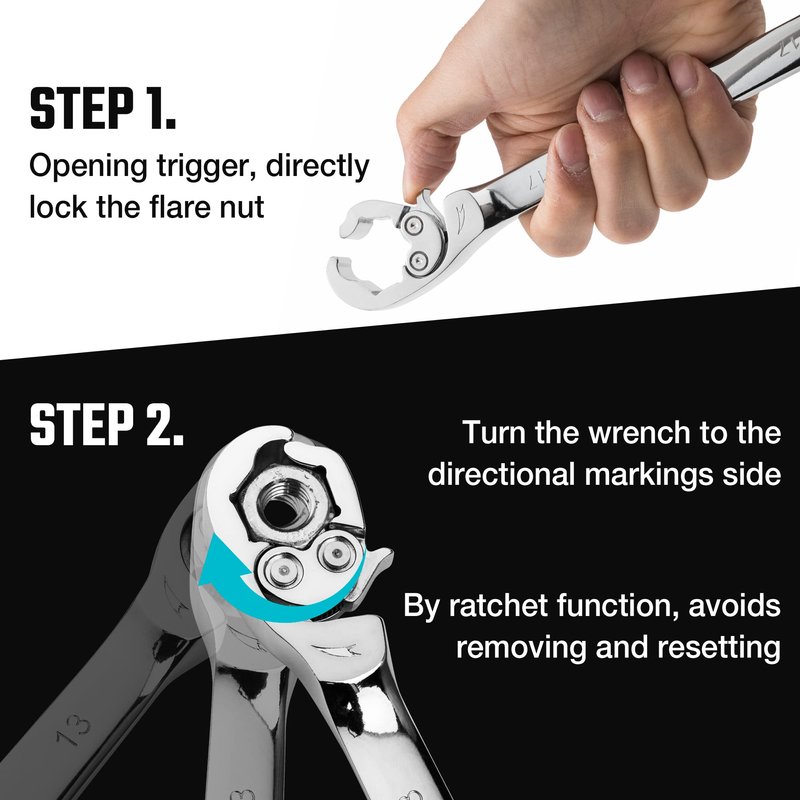 STEP 1.
Opening trigger, directly lock the flare nut

17

STEP 2.
Turn the wrench to the directional markings side

By ratchet function, avoids removing and resetting

13