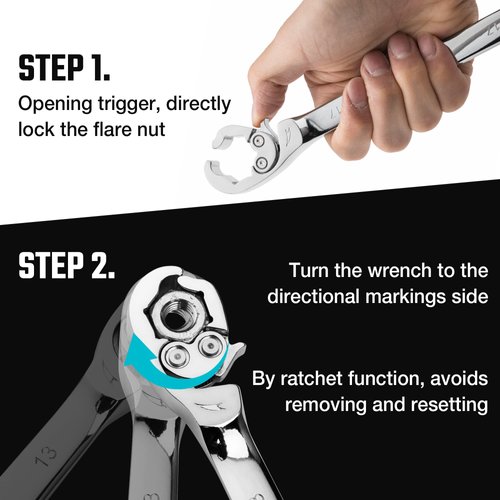 STEP 1.
Opening trigger, directly lock the flare nut

STEP 2.
Turn the wrench to the directional markings side

By ratchet function, avoids removing and resetting

13