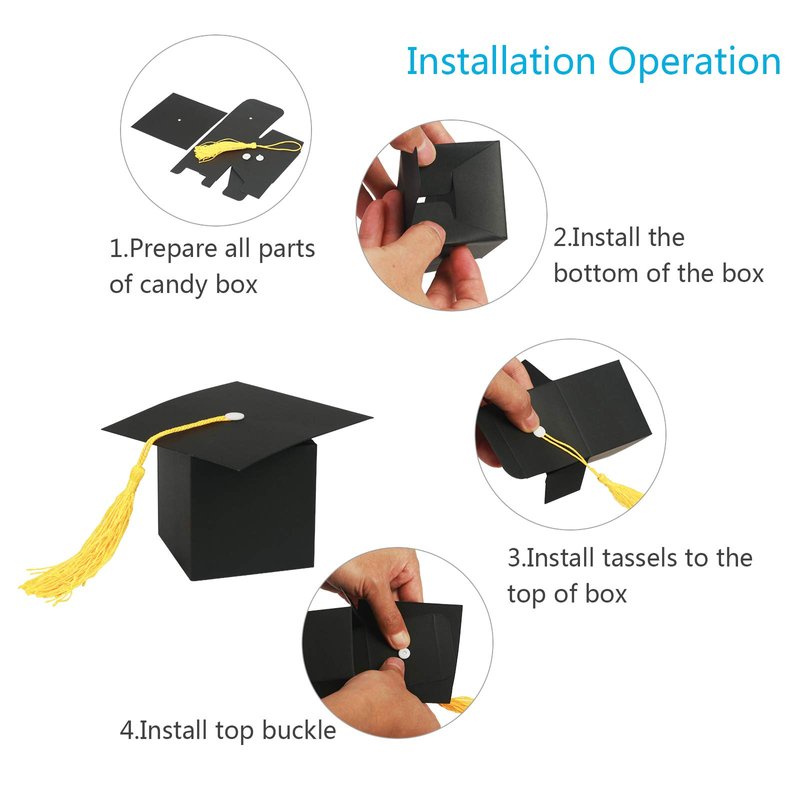 Installation Operation

1.Prepare all parts of candy box

2.Install the bottom of the box

3.Install tassels to the top of box

4.Install top buckle