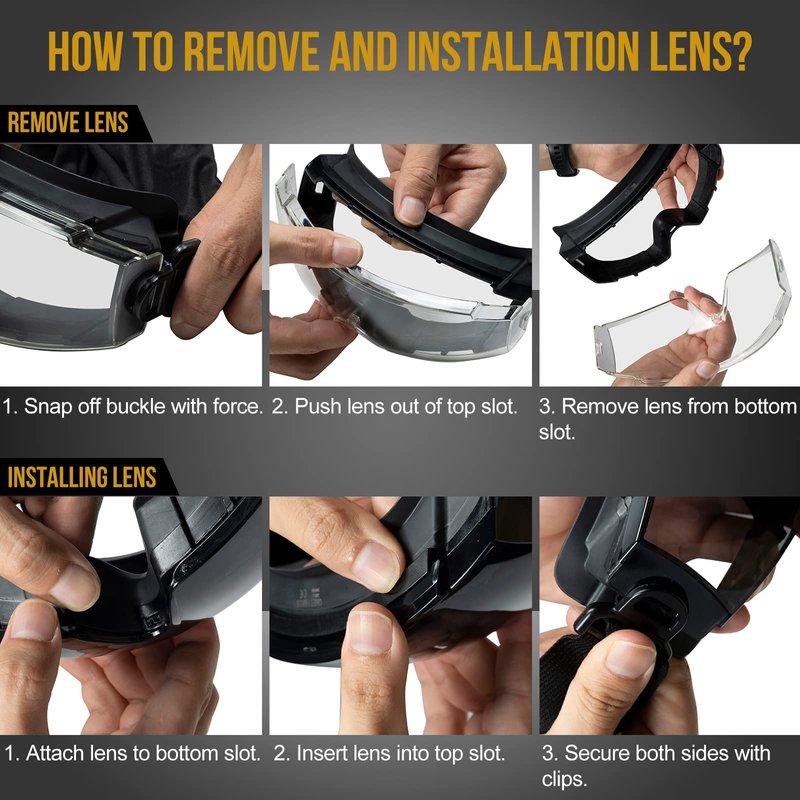 HOW TO REMOVE AND INSTALLATION LENS?

REMOVE LENS

1. Snap off buckle with force.

2. Push lens out of top slot.

3. Remove lens from bottom slot.

INSTALLING LENS

1. Attach lens to bottom slot.

2. Insert lens into top slot.

3. Secure both sides with clips.