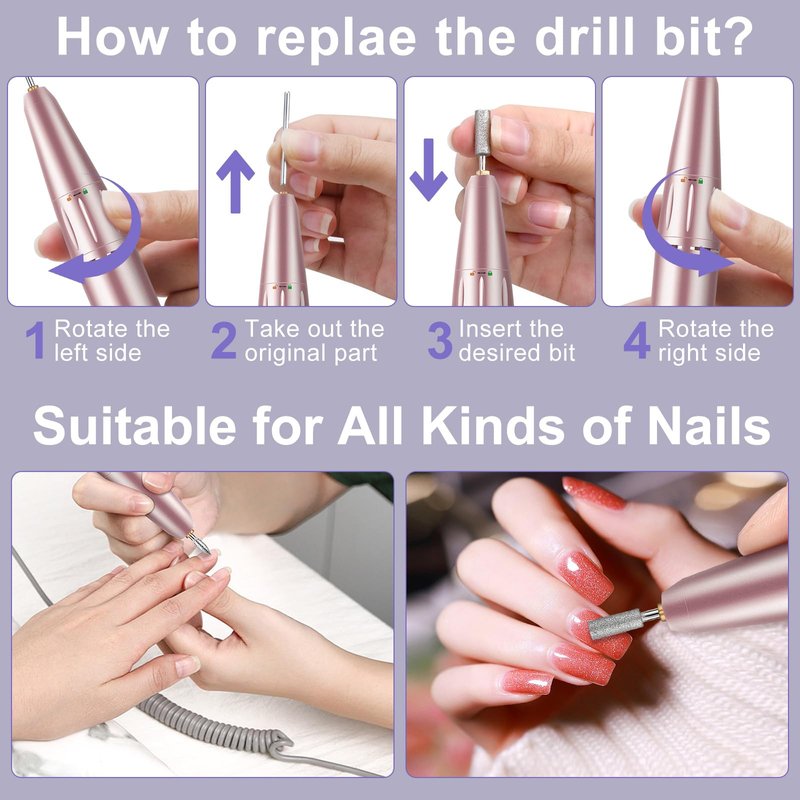 How to replae the drill bit?

1 Rotate the left side

2 Take out the original part

3 Insert the desired bit

4 Rotate the right side

Suitable for All Kinds of Nails