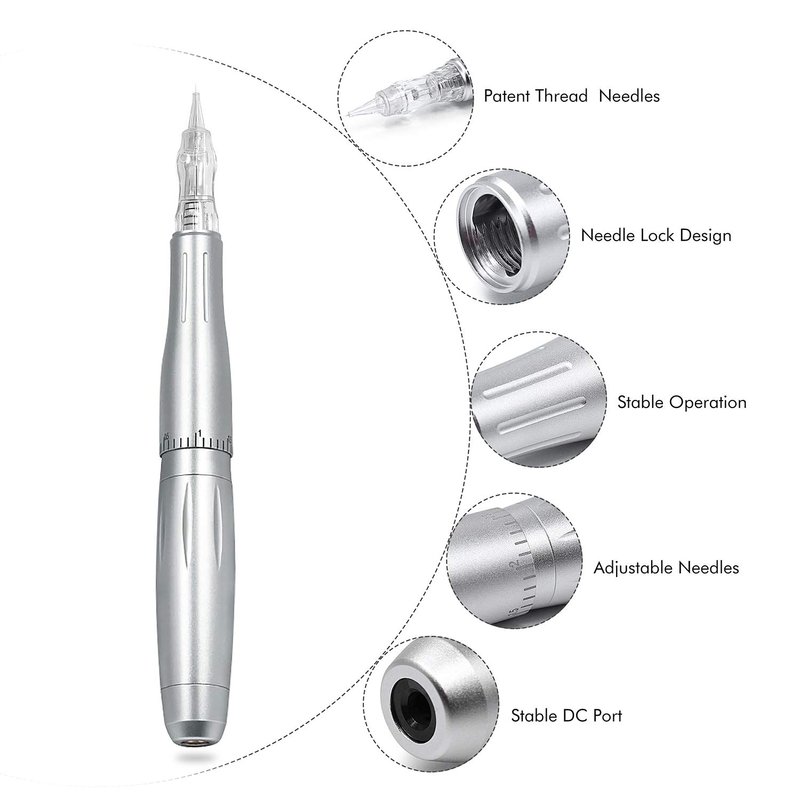 Patent Thread Needles

Needle Lock Design

Stable Operation

Adjustable Needles

Stable DC Port