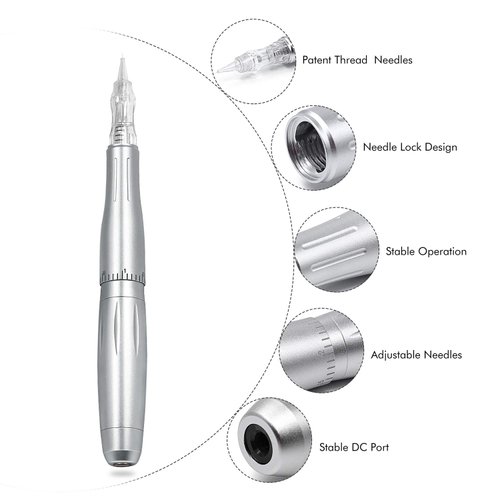 Patent Thread Needles

Needle Lock Design

Stable Operation

Adjustable Needles

Stable DC Port