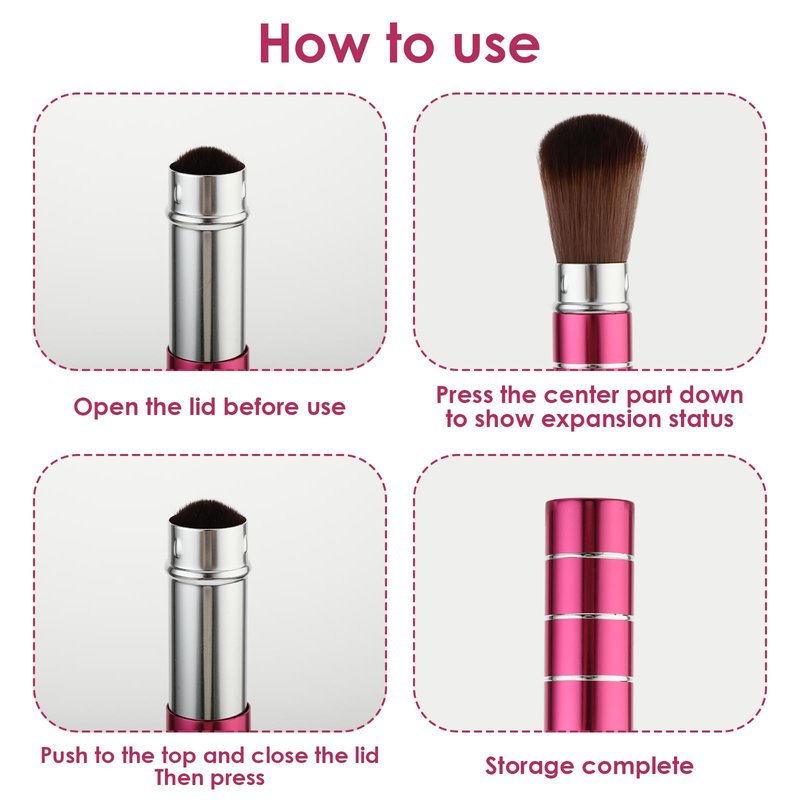 How to use

Open the lid before use

Press the center part down to show expansion status

Push to the top and close the lid Then press

Storage complete