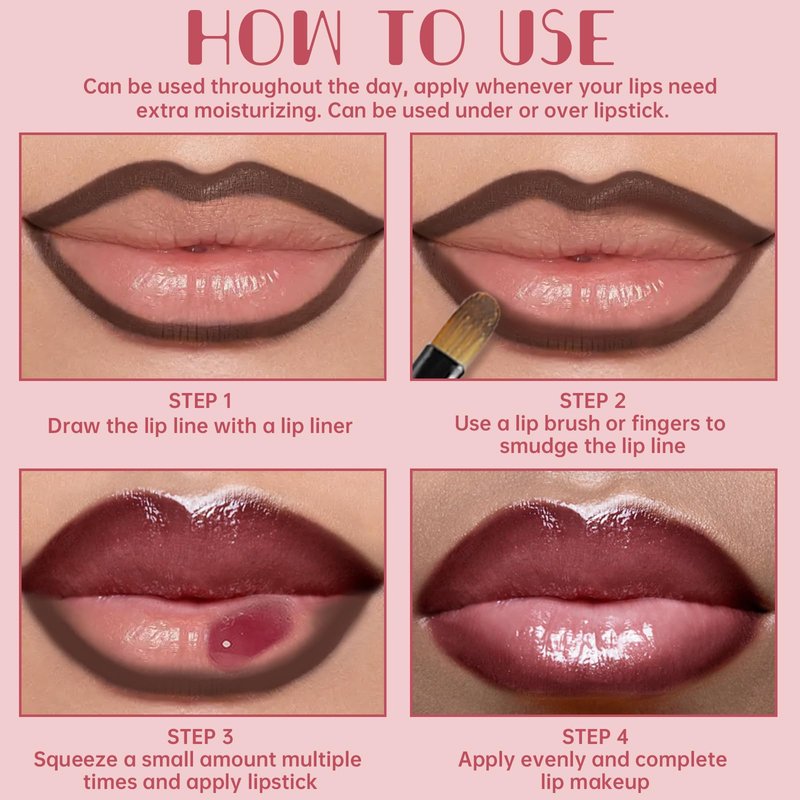 HOW TO USE

Can be used throughout the day, apply whenever your lips need extra moisturizing. Can be used under or over lipstick.

STEP 1
Draw the lip line with a lip liner

STEP 2
Use a lip brush or fingers to smudge the lip line

STEP 3
Squeeze a small amount multiple times and apply lipstick

STEP 4
Apply evenly and complete lip makeup