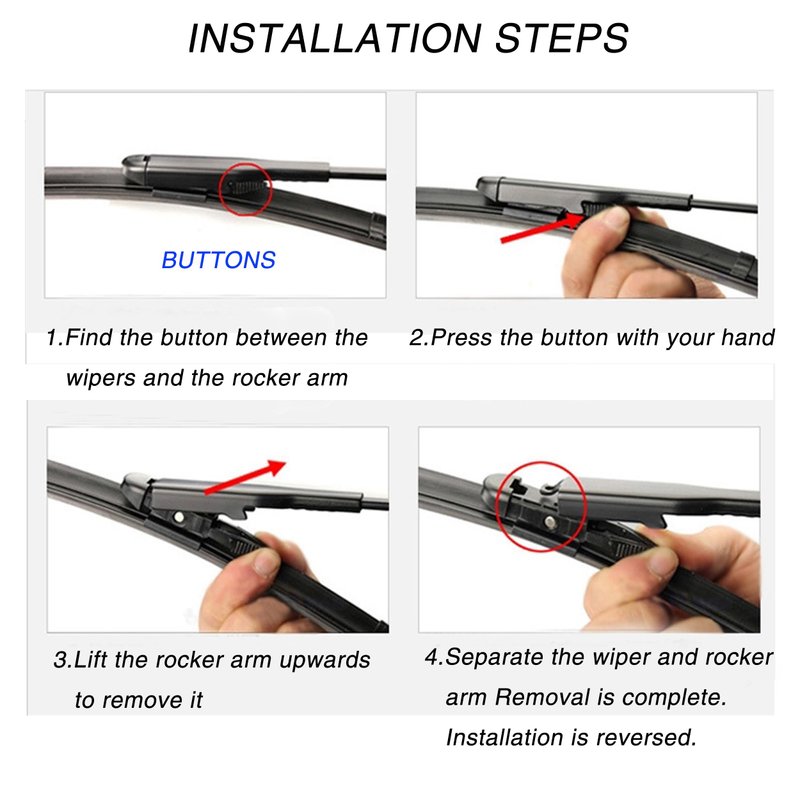 INSTALLATION STEPS

BUTTONS

1.Find the button between the wipers and the rocker arm

2.Press the button with your hand

3.Lift the rocker arm upwards to remove it

4.Separate the wiper and rocker arm Removal is complete. Installation is reversed.